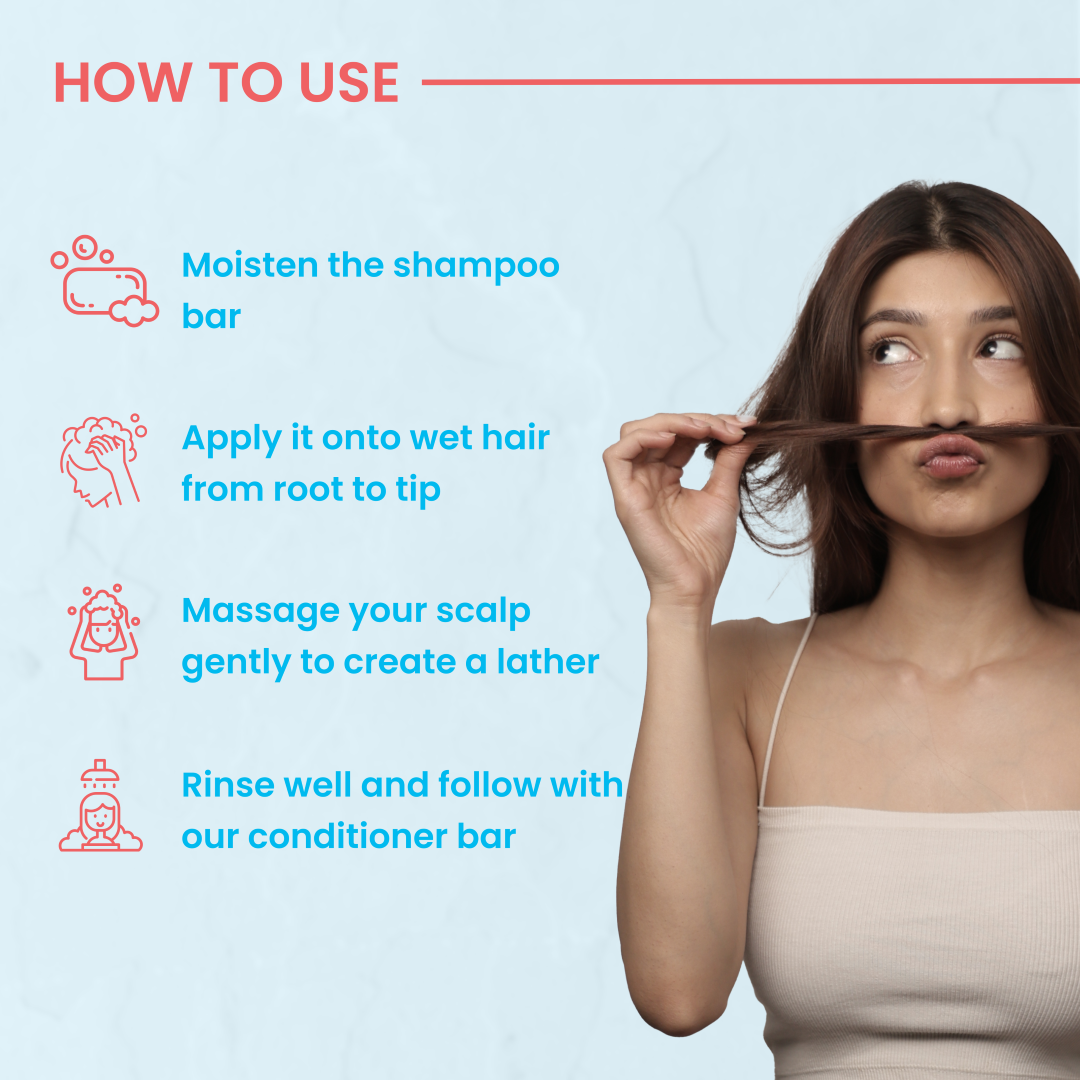 HOW TO USE

Moisten the shampoo bar

Apply it onto wet hair from root to tip

Massage your scalp gently to create a lather

Rinse well and follow with our conditioner bar